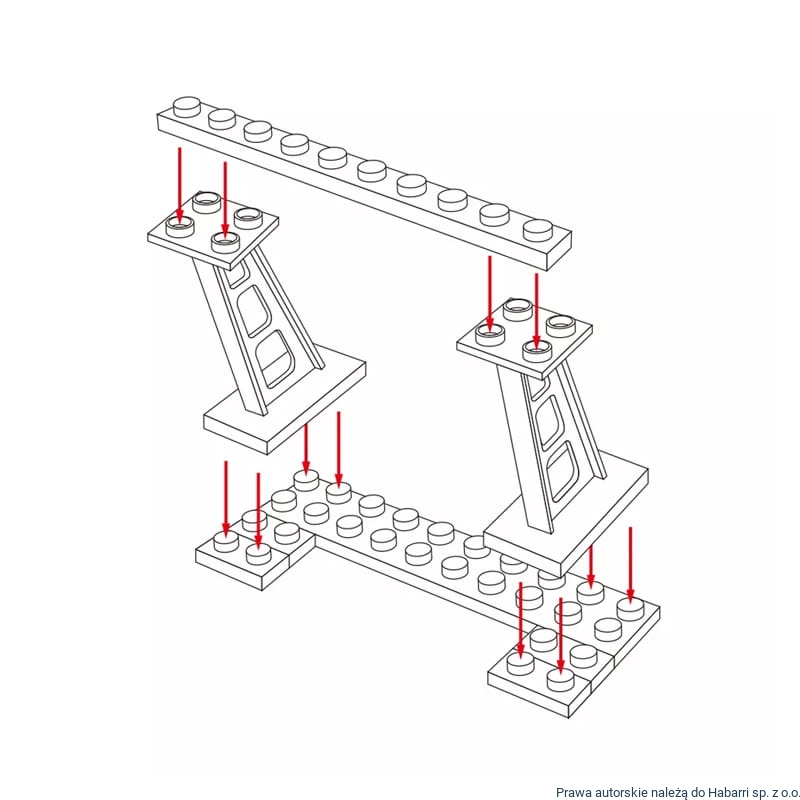 Prawa autorskie należą do Habarri sp. z o.o.