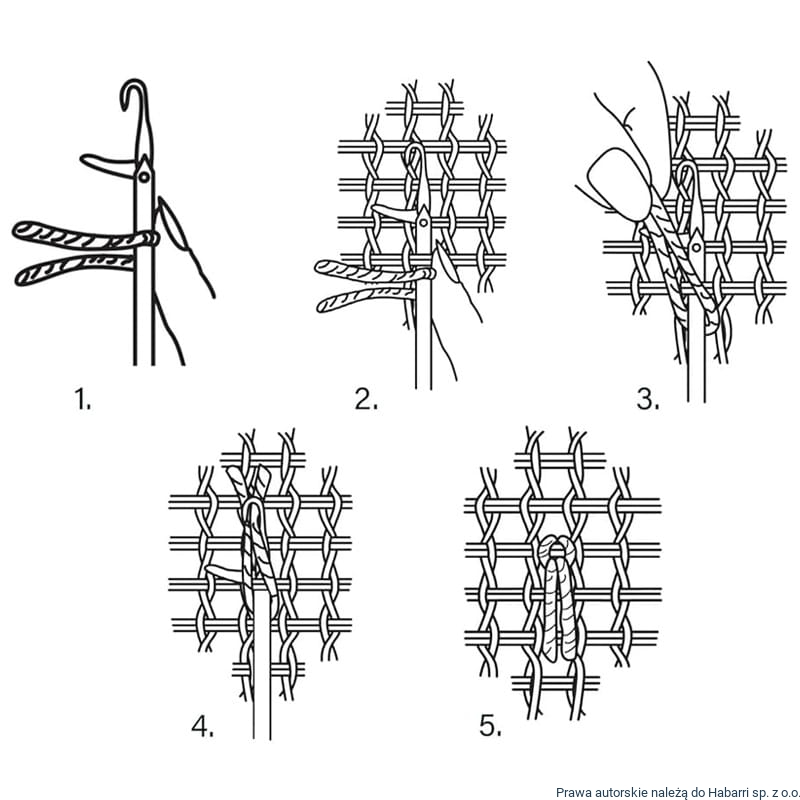 1.

2.

3.

4.

5.

Prawa autorskie należą do Habarri sp. z o.o.