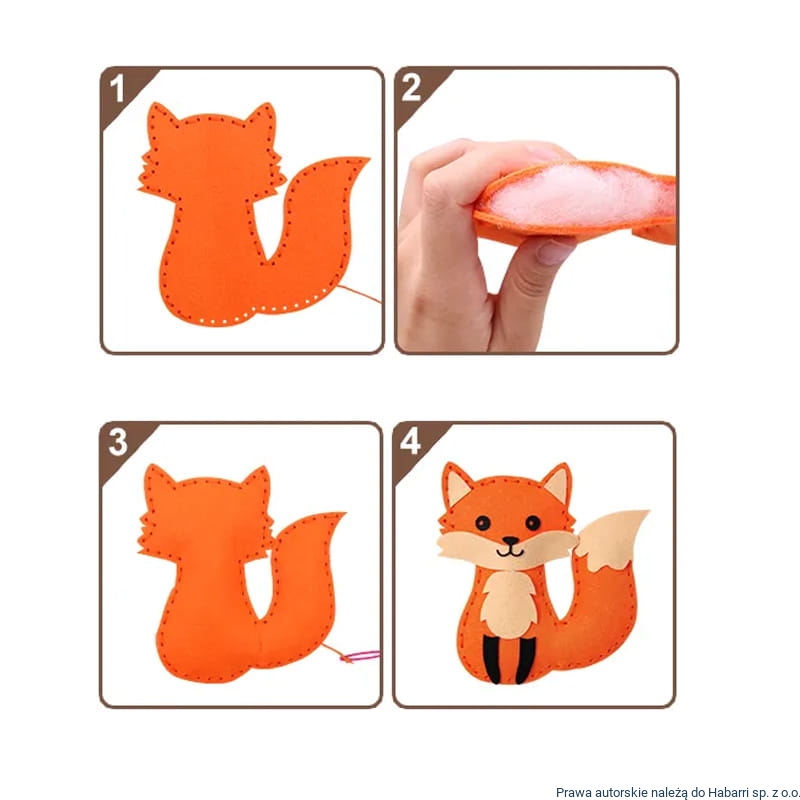 1

2

3

4

Prawa autorskie należą do Habarri sp. z o.o.