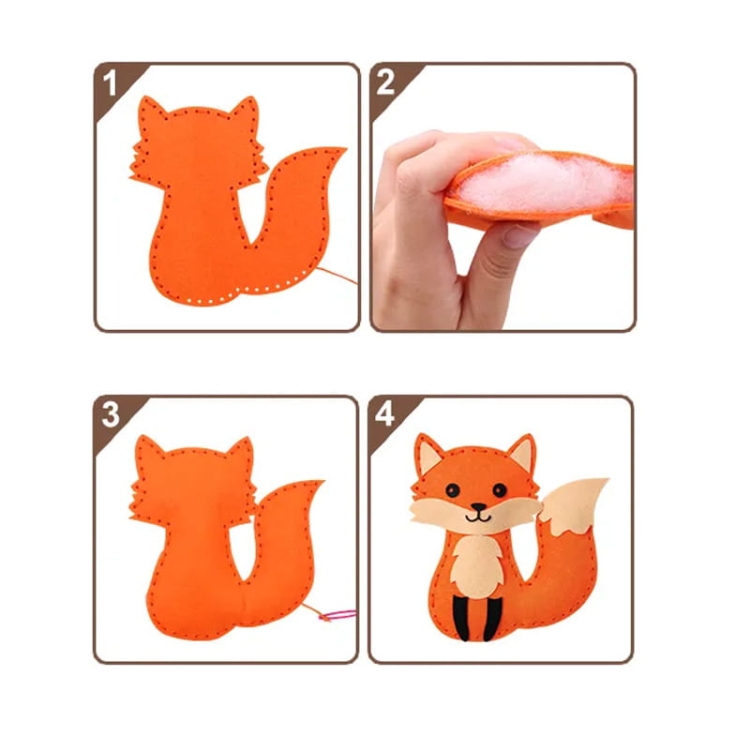 1

2

3

4