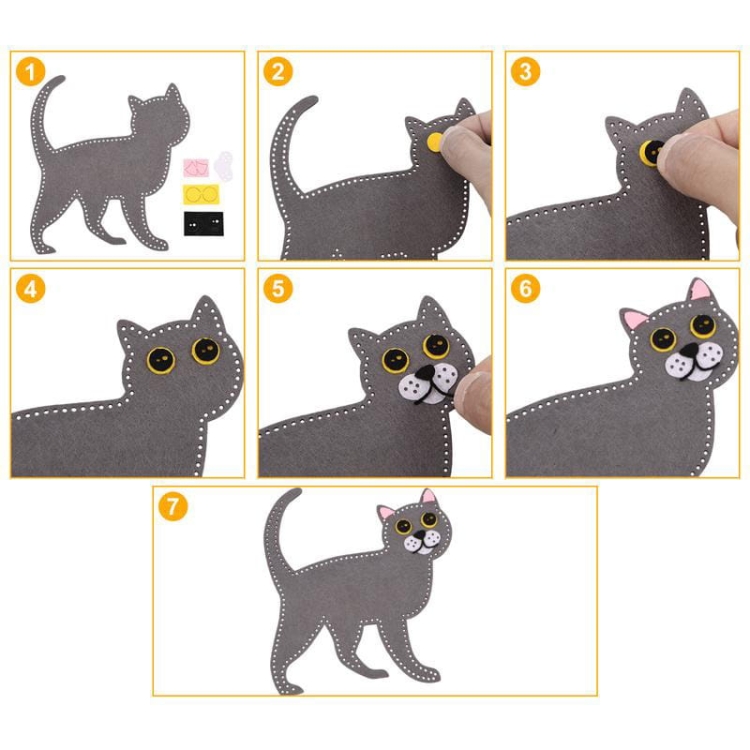 1

2

3

4

5

6

7